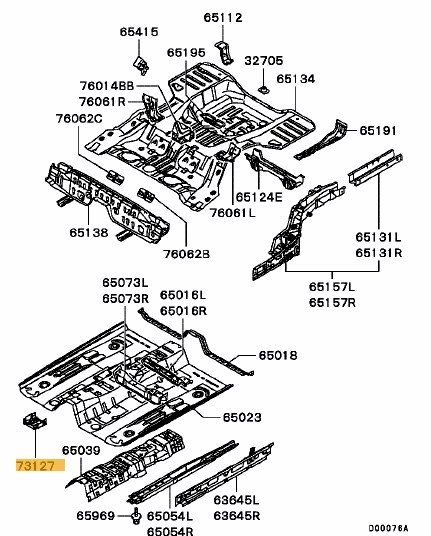 65112
65415
65195
32705
65134
76014BB
76061R
76062C
65191
65124E
76061L
65138
76062B
65131L
65131R
65157L
65157R
65073L
65073R
65016L
65016R
65018
65023
65039
73127
65969
65054L
65054R
63645L
63645R
D00076A