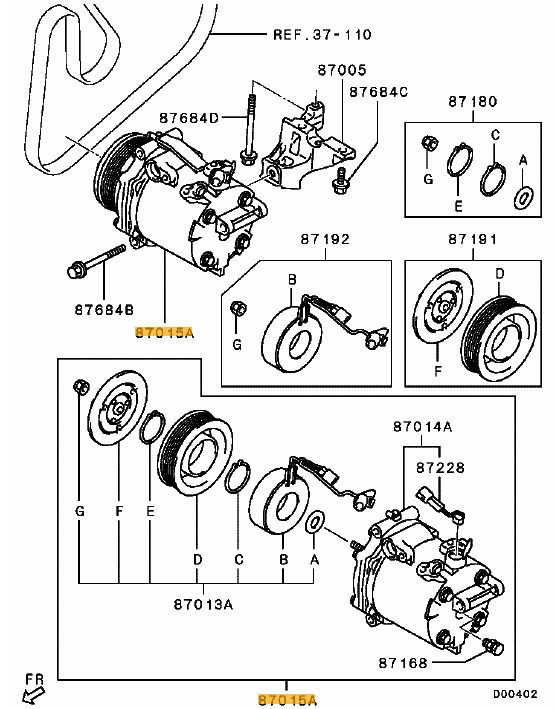 REF.37-110

87005

87684C

87684D

87180

G

C

A

E

87684B

87015A

87192

B

G

87191

D

F

87014A

87228

G

F

E

D

C

B

A

87013A

87168

FR

87015A

D00402