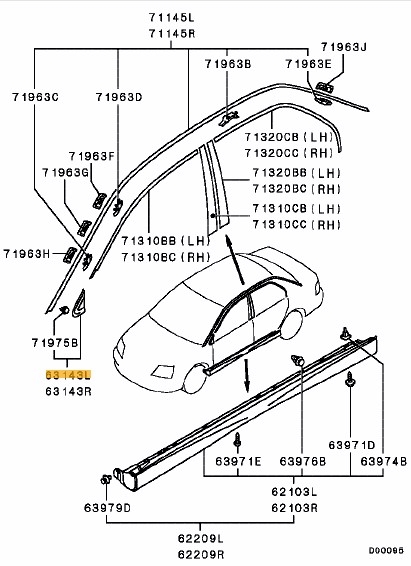 71145L
71145R

71963J
71963B
71963E
71963C
71963D
71320CB (LH)
71320CC (RH)
71963F
71963G
71320BB (LH)
71320BC (RH)
71310CB (LH)
71310CC (RH)
71963H
71310BB (LH)
71310BC (RH)
71975B
63143L
63143R
63971D
63971E
63976B
63974B
62103L
62103R
63979D
62209L
62209R
D00095